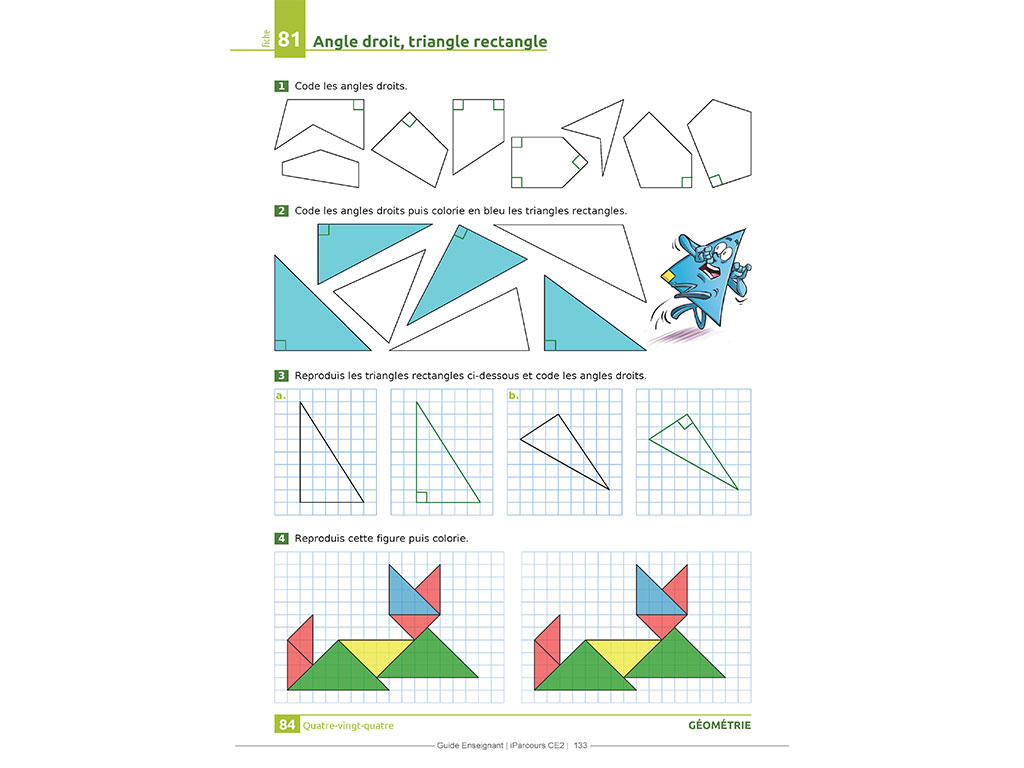 fiche 81 Angle droit, triangle rectangle

1 Code les angles droits.

2 Code les angles droits puis colorie en bleu les triangles rectangles.

3 Reproduis les triangles rectangles ci-dessous et code les angles droits.

a.

b.

4 Reproduis cette figure puis colorie.

84 Quatre-vingt-quatre

GÉOMÉTRIE

Guide Enseignant | iParcours CE2 | 133